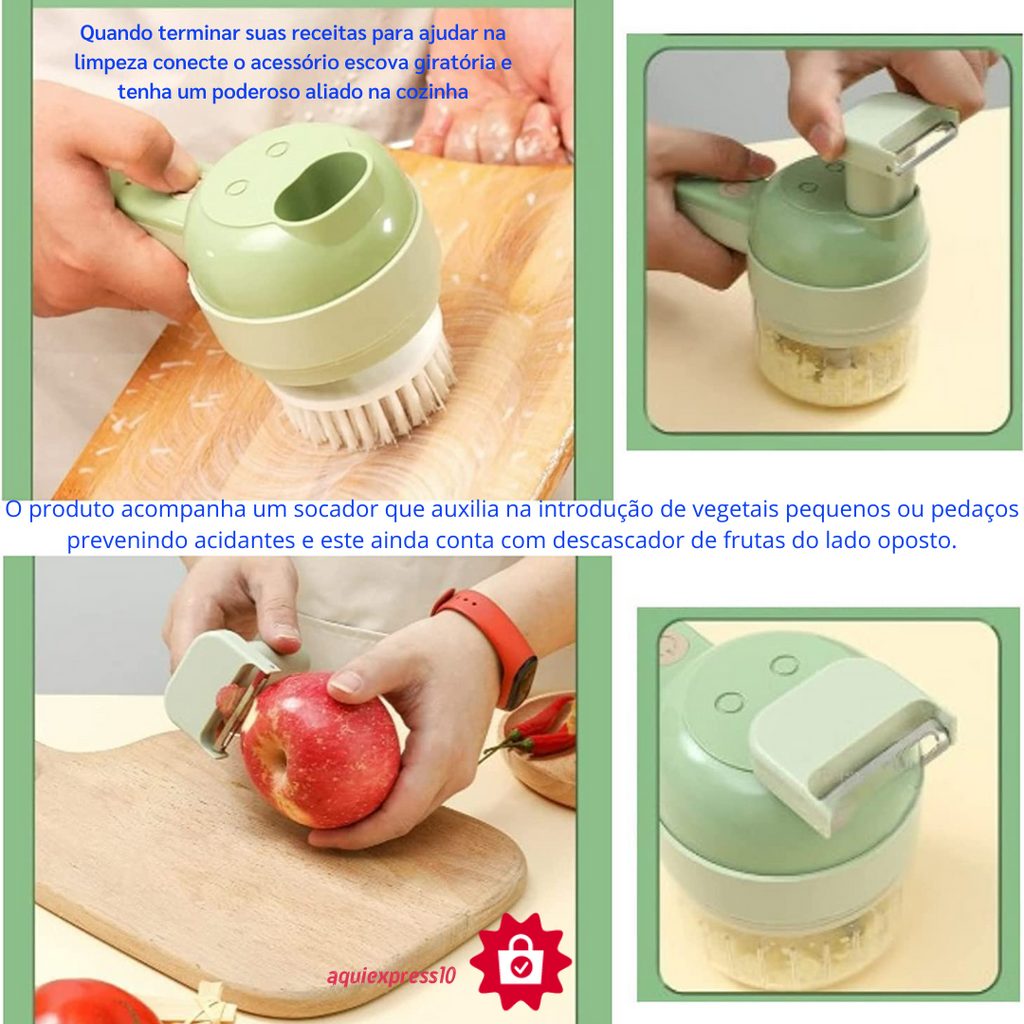 Quando terminar suas receitas para ajudar na limpeza conecte o acessório escova giratória e tenha um poderoso aliado na cozinha

O produto acompanha um socador que auxilia na introdução de vegetais pequenos ou pedaços prevenindo acidantes e este ainda conta com descascador de frutas do lado oposto.

aquiexpress10